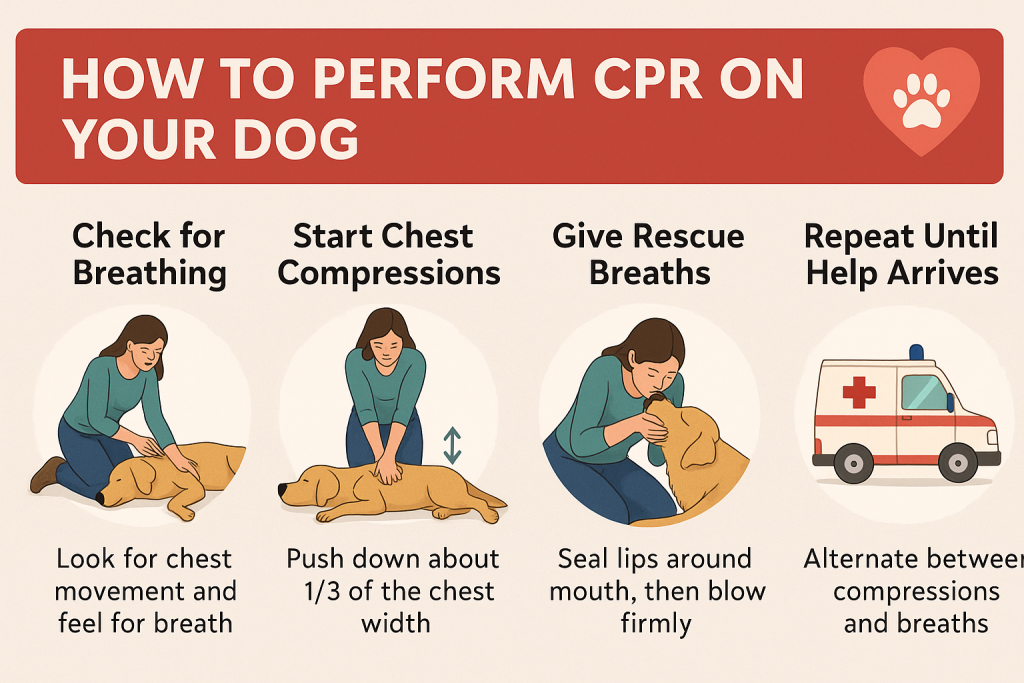 HOW TO PERFORM CPR ON YOUR DOG

Check for Breathing

Look for chest movement and feel for breath

Start Chest Compressions

Push down about 1/3 of the chest width

Give Rescue Breaths

Seal lips around mouth, then blow firmly

Repeat Until Help Arrives

Alternate between compressions and breaths