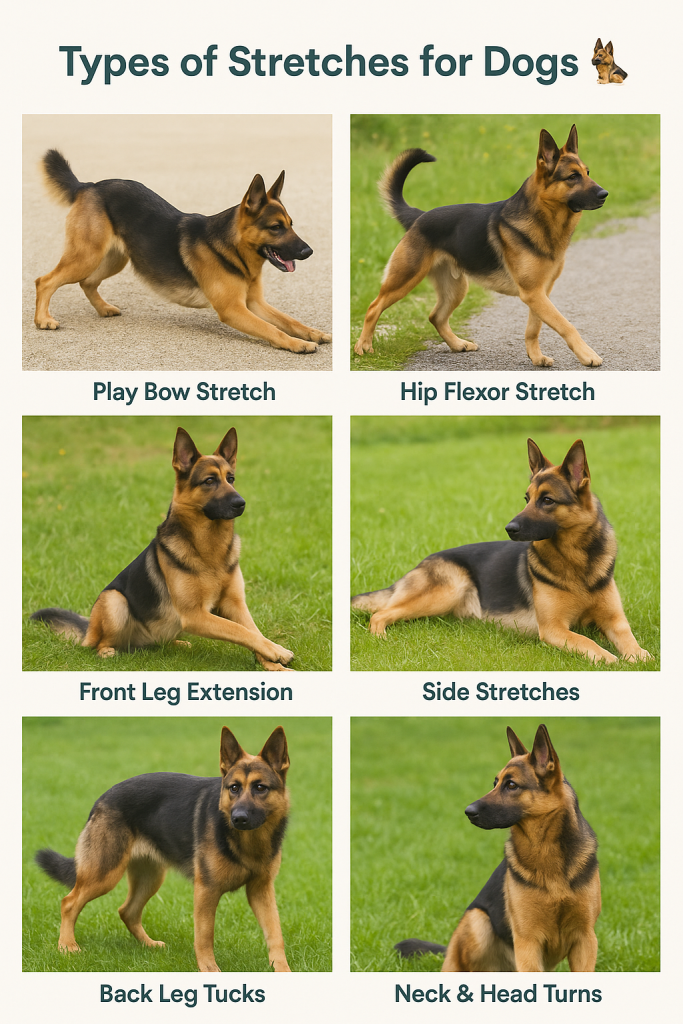 Types of Stretches for Dogs

Play Bow Stretch

Hip Flexor Stretch

Front Leg Extension

Side Stretches

Back Leg Tucks

Neck & Head Turns